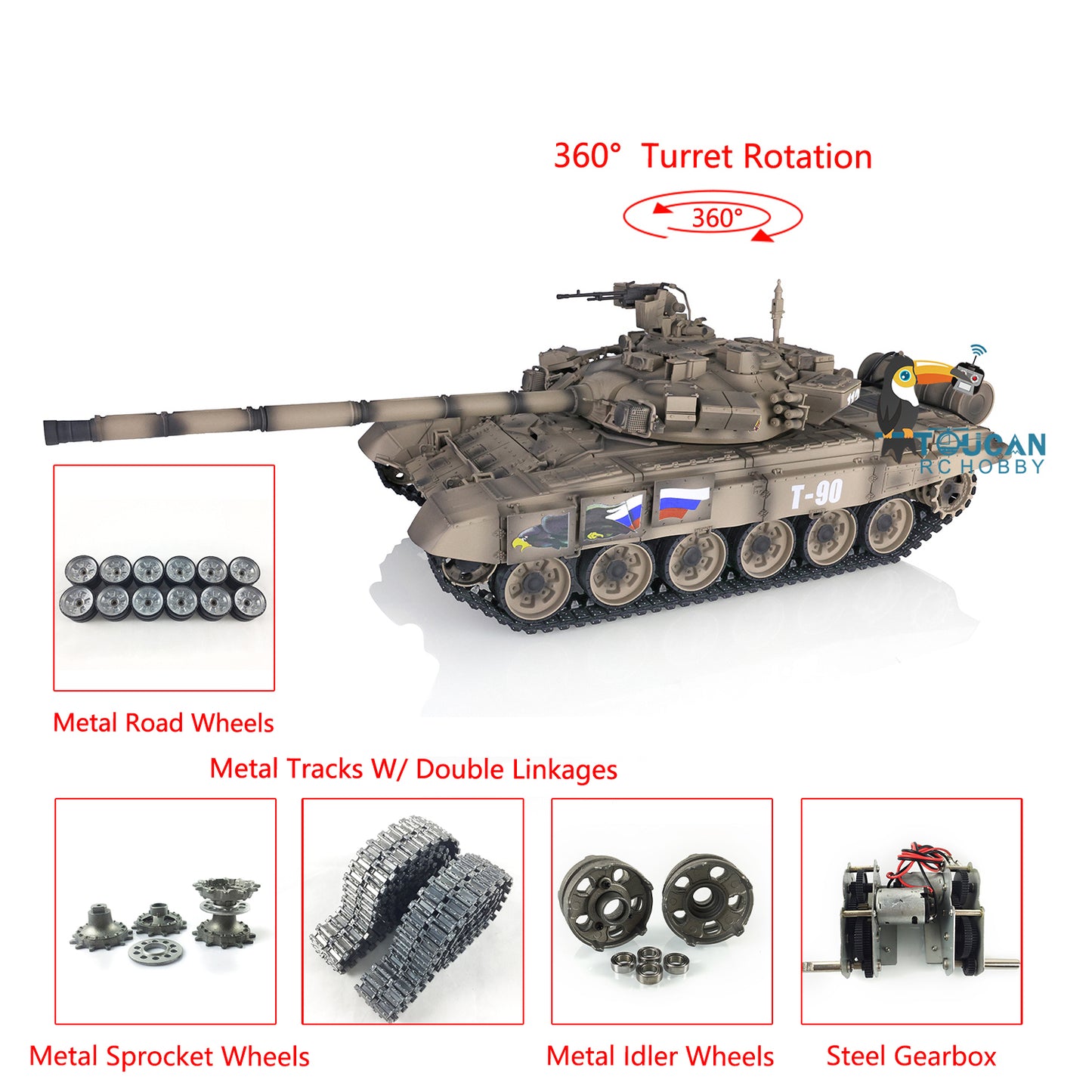 360° Turret Rotation

360°

TOUCAN
RC HOBBY

T-90

Metal Road Wheels

Metal Tracks W/ Double Linkages

Metal Sprocket Wheels

Metal Idler Wheels

Steel Gearbox