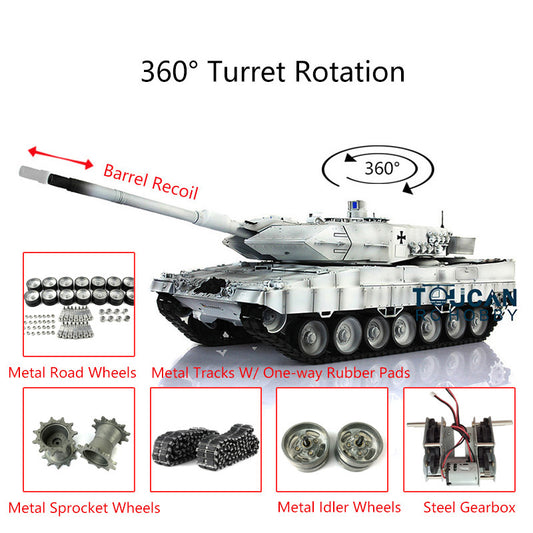 360° Turret Rotation

Barrel Recoil

360°

TOUCAN RC HOBBY

Metal Road Wheels

Metal Tracks W/ One-way Rubber Pads

Metal Sprocket Wheels

Metal Idler Wheels

Steel Gearbox