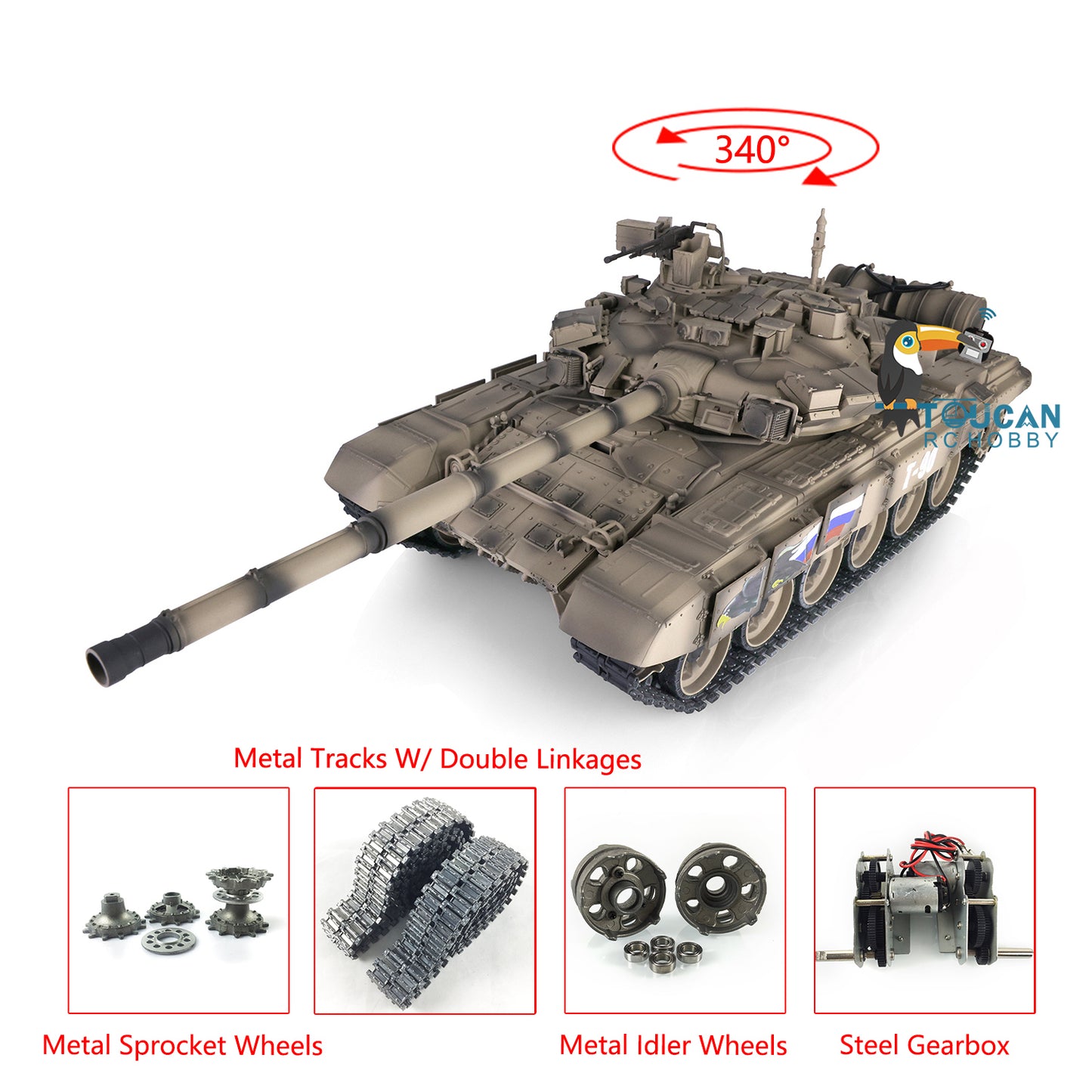 340°

TOUCAN
RC HOBBY

T-90

Metal Tracks W/ Double Linkages

Metal Sprocket Wheels

Metal Idler Wheels

Steel Gearbox