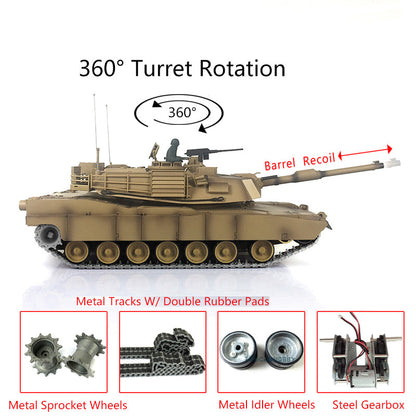 360° Turret Rotation

360°

Barrel Recoil

Metal Tracks W/ Double Rubber Pads

Metal Sprocket Wheels

Metal Idler Wheels

Steel Gearbox